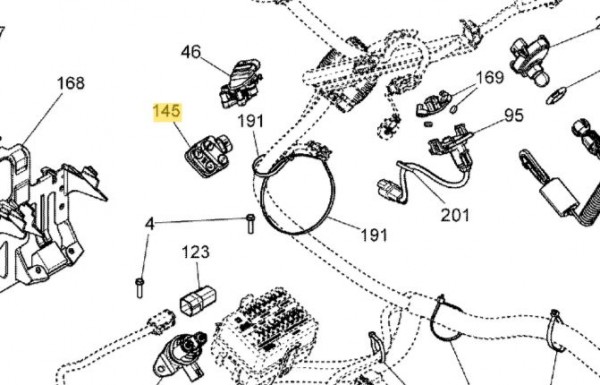 7

168

46

145

191

169

95

201

191

4

123